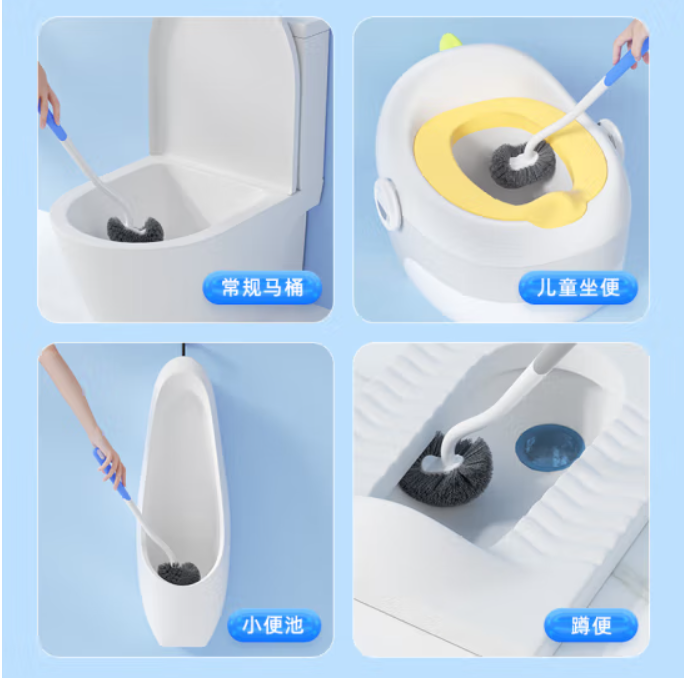 常规马桶

儿童坐便

小便池

蹲便